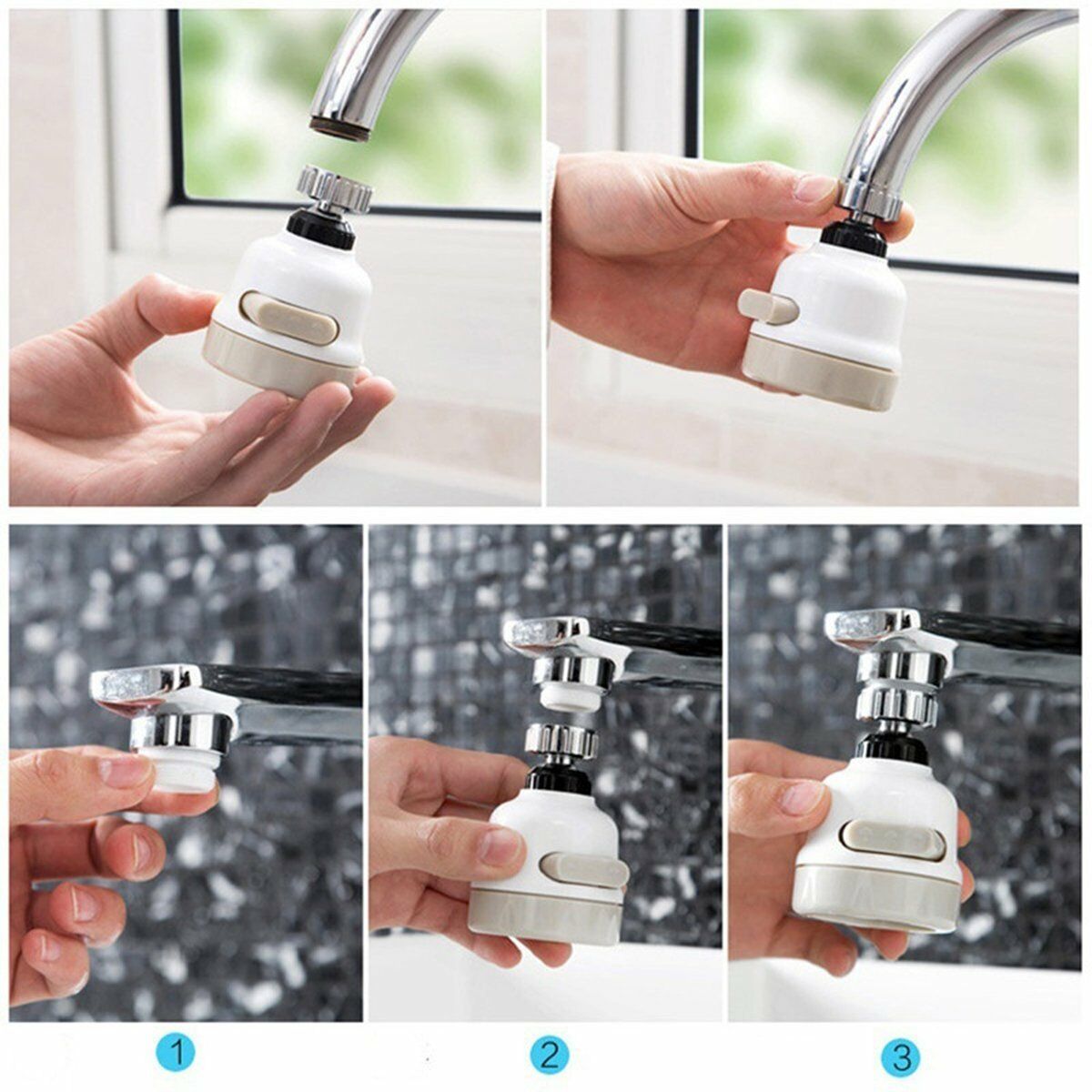 1

2

3